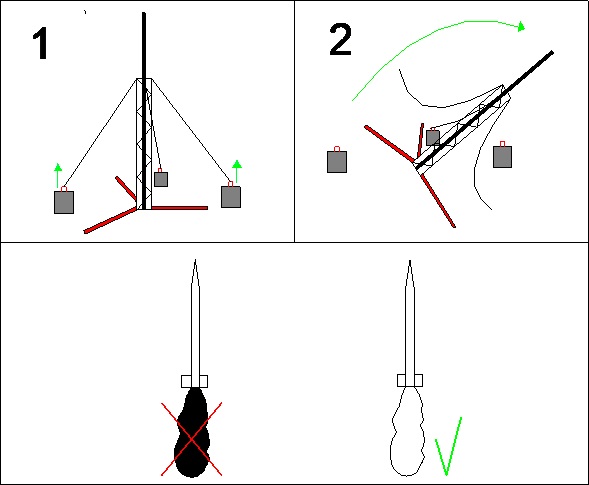 1

2