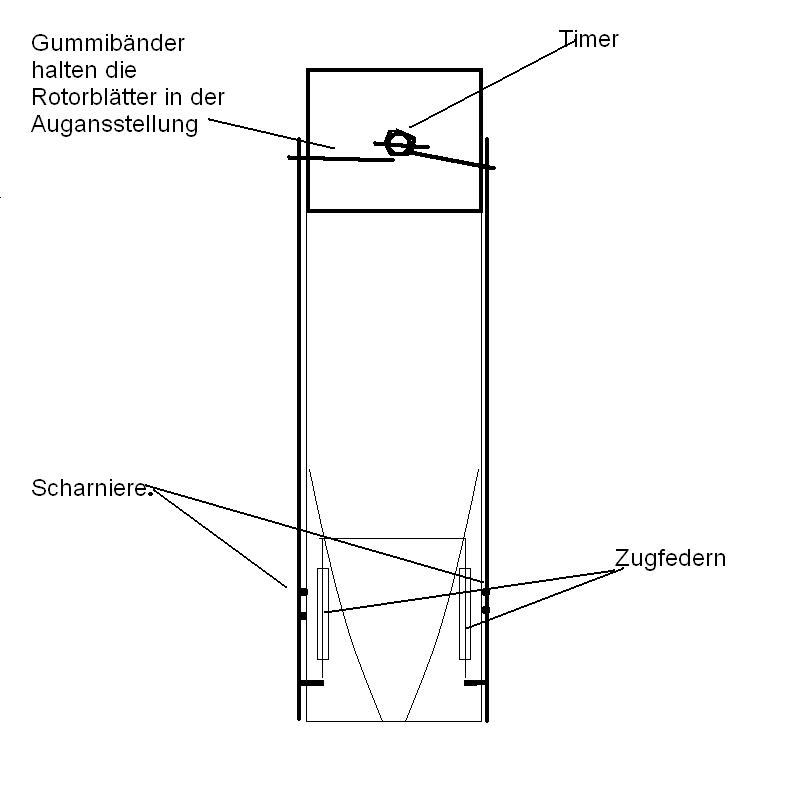 Gummibänder halten die Rotorblätter in der Augansstellung

Timer

Scharniere.

Zugfedern